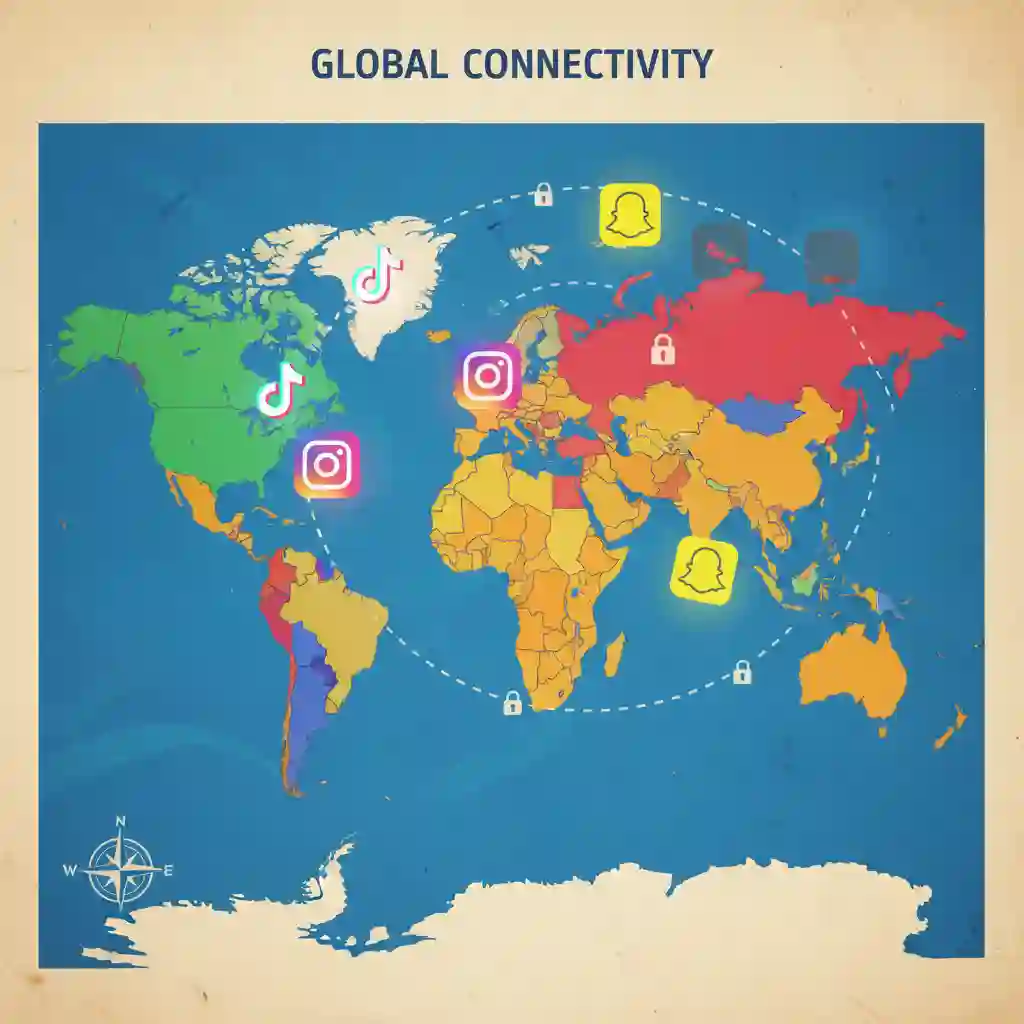 GLOBAL CONNECTIVITY

N
W
E